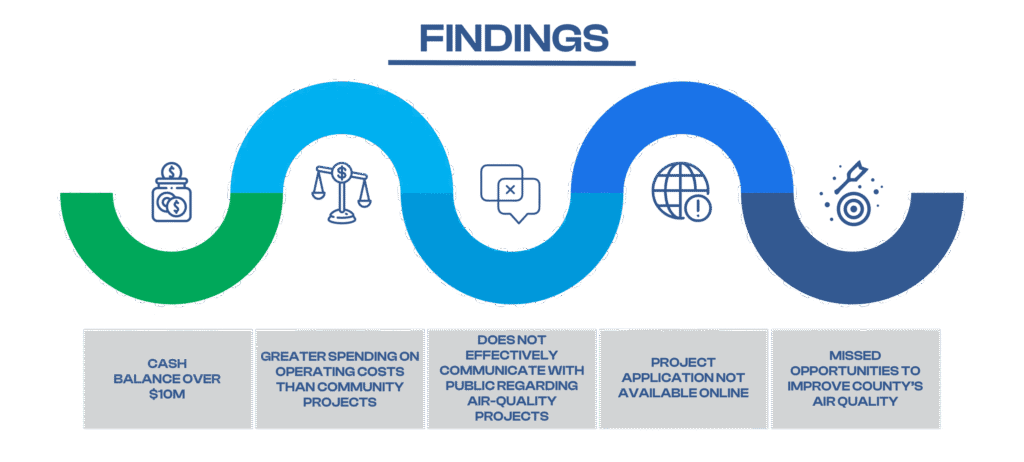 FINDINGS

CASH BALANCE OVER $10M

GREATER SPENDING ON OPERATING COSTS THAN COMMUNITY PROJECTS

DOES NOT EFFECTIVELY COMMUNICATE WITH PUBLIC REGARDING AIR-QUALITY PROJECTS

PROJECT APPLICATION NOT AVAILABLE ONLINE

MISSED OPPORTUNITIES TO IMPROVE COUNTY'S AIR QUALITY